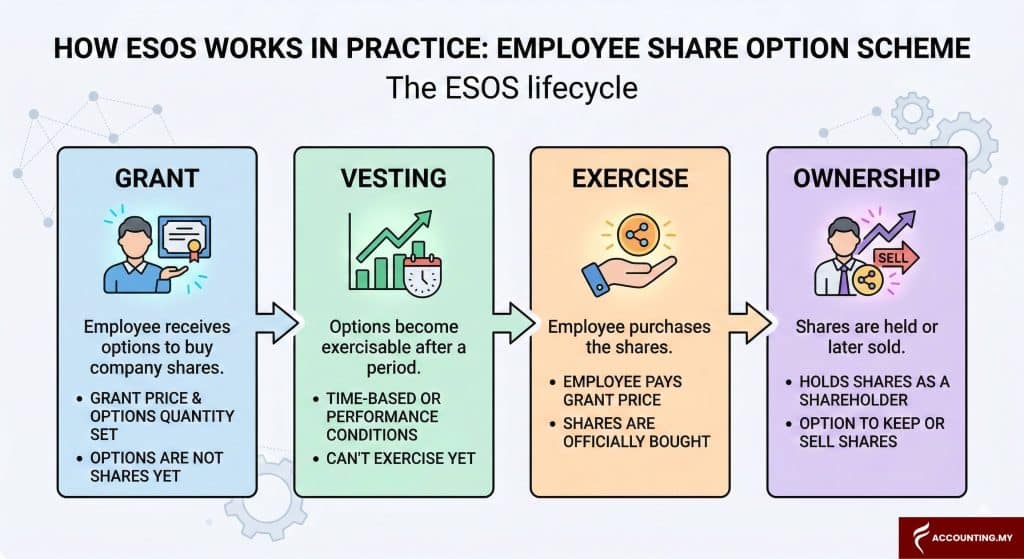 HOW ESOS WORKS IN PRACTICE: EMPLOYEE SHARE OPTION SCHEME

The ESOS lifecycle

GRANT

Employee receives options to buy company shares.

• GRANT PRICE & OPTIONS QUANTITY SET
• OPTIONS ARE NOT SHARES YET

VESTING

Options become exercisable after a period.

• TIME-BASED OR PERFORMANCE CONDITIONS
• CAN'T EXERCISE YET

EXERCISE

Employee purchases the shares.

• EMPLOYEE PAYS GRANT PRICE
• SHARES ARE OFFICIALLY BOUGHT

OWNERSHIP

SELL

Shares are held or later sold.

• HOLDS SHARES AS A SHAREHOLDER
• OPTION TO KEEP OR SELL SHARES

ACCOUNTING.MY